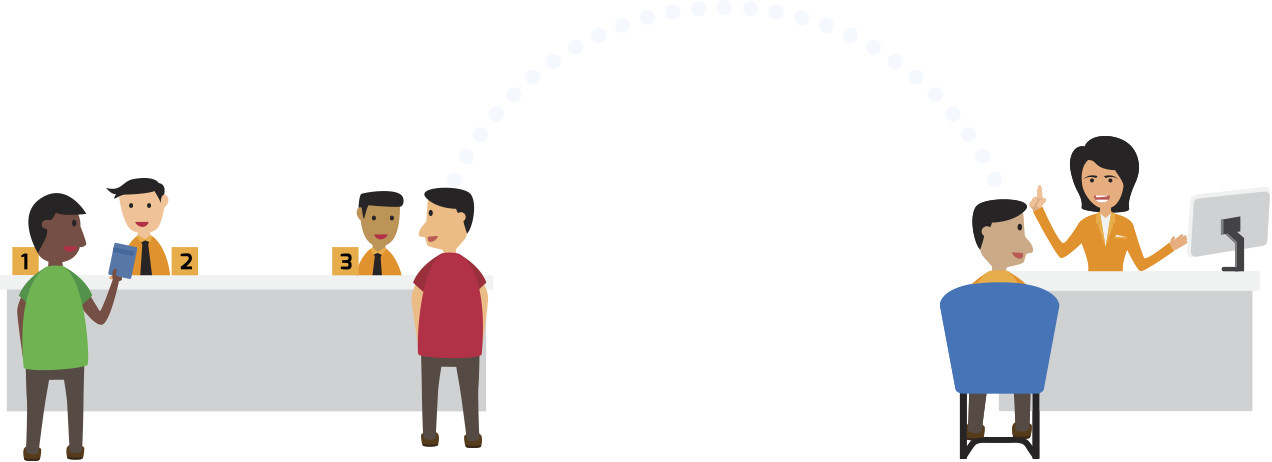 1
2
3